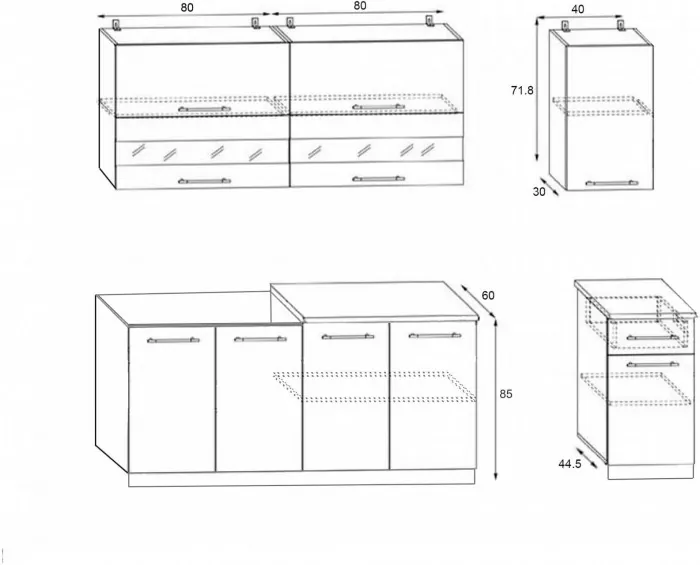 80
80
40
71.8
30
60
85
44.5