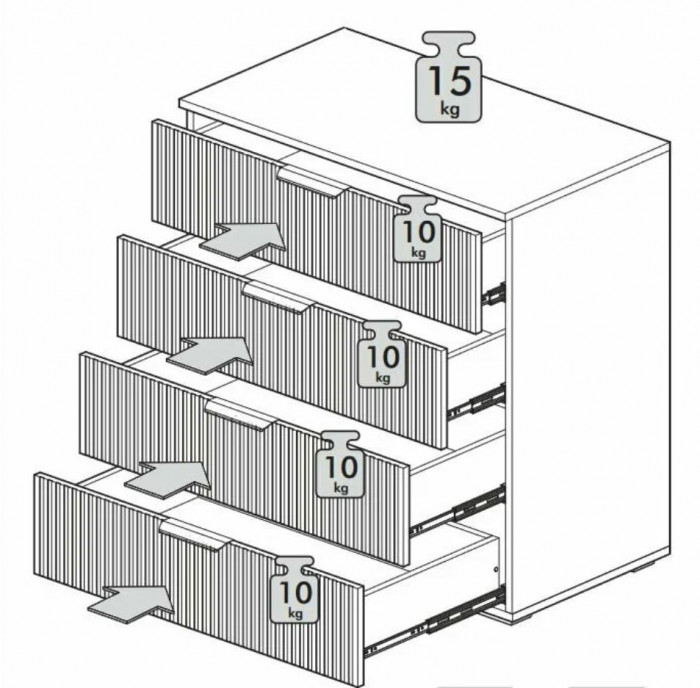 15
kg

10
kg

10
kg

10
kg

10
kg