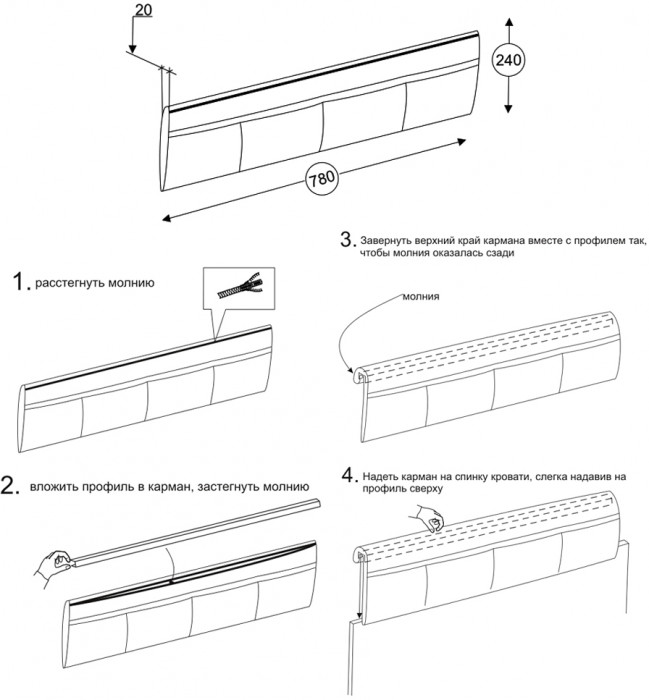 20

240

780

1. расстегнуть молнию

2. вложить профиль в карман, застегнуть молнию

3. Завернуть верхний край кармана вместе с профилем так, чтобы молния оказалась сзади

молния

4. Надеть карман на спинку кровати, слегка надавив на профиль сверху