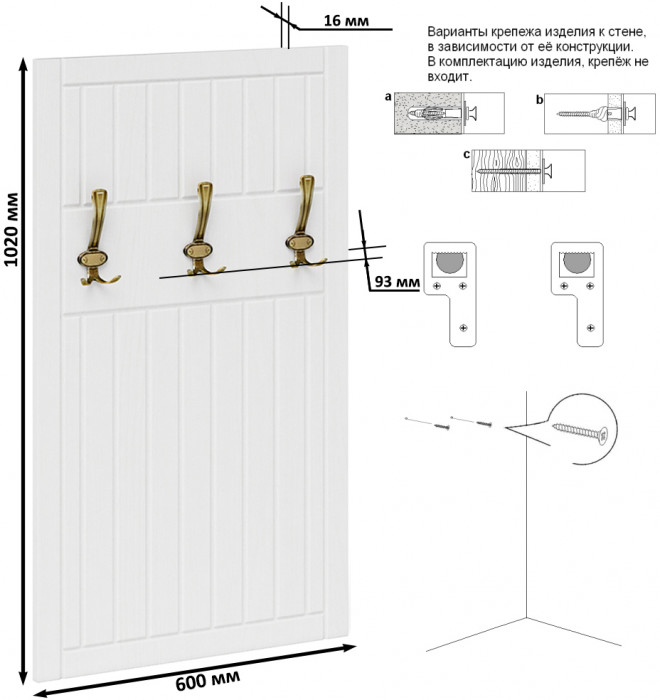 16 мм

Варианты крепежа изделия к стене, в зависимости от её конструкции. В комплектацию изделия, крепёж не входит.

a

b

c

1020 мм

93 мм

600 мм